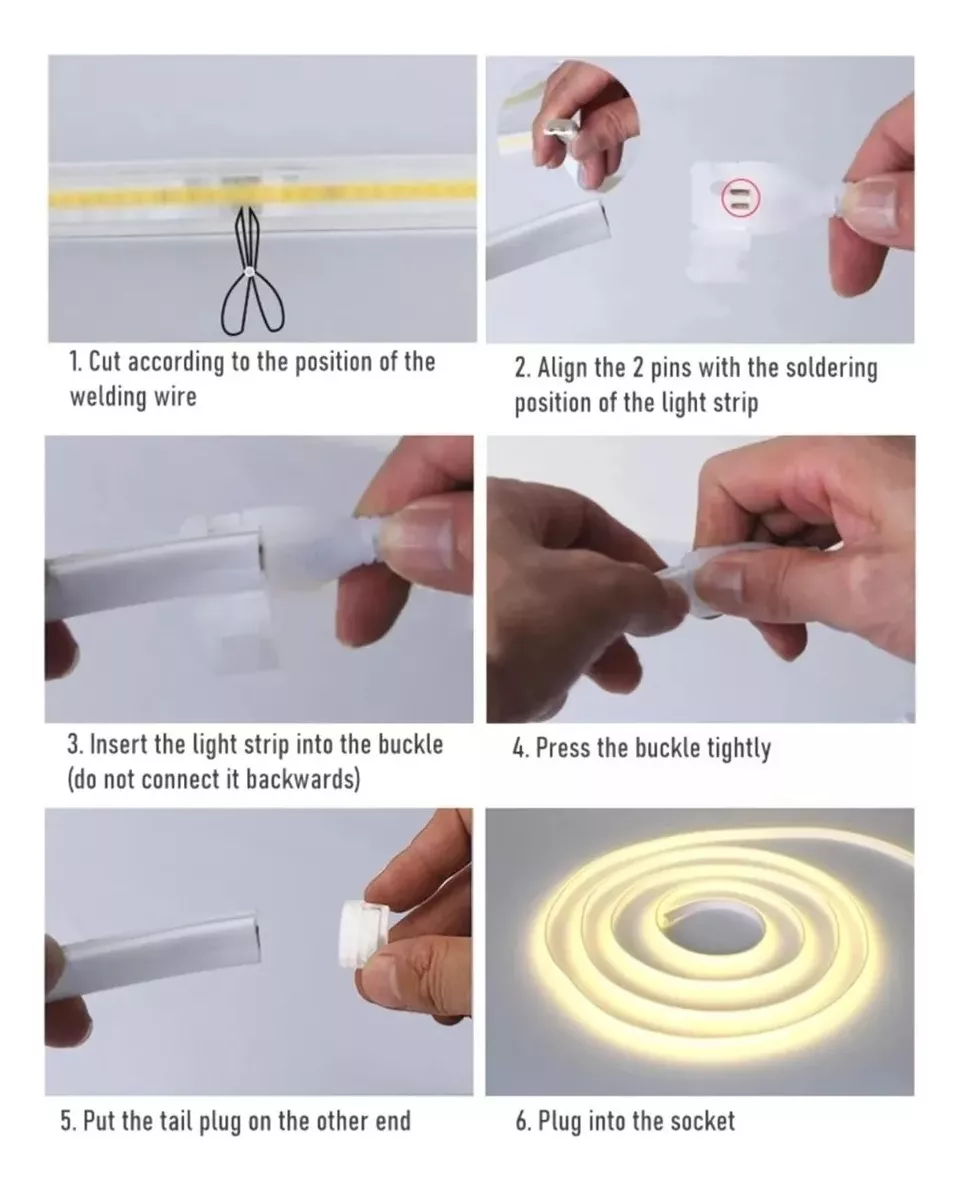 1. Cut according to the position of the welding wire

2. Align the 2 pins with the soldering position of the light strip

3. Insert the light strip into the buckle (do not connect it backwards)

4. Press the buckle tightly

5. Put the tail plug on the other end

6. Plug into the socket